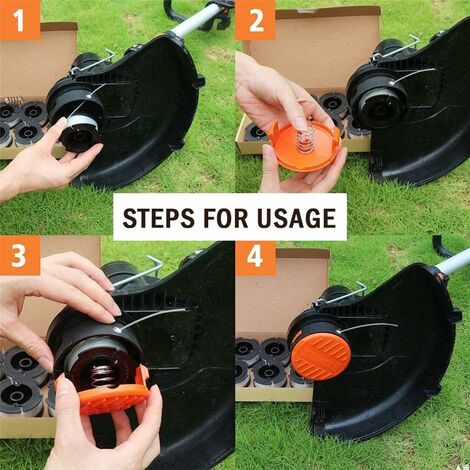 1

2

STEPS FOR USAGE

3

4