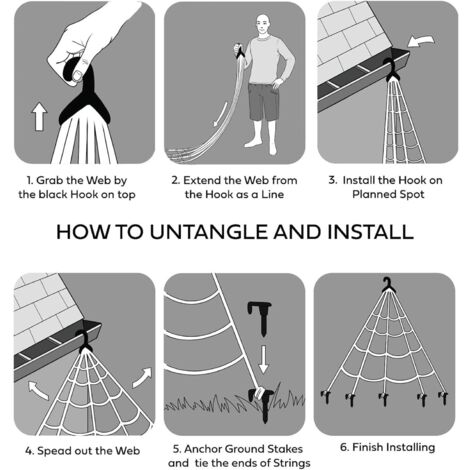 1. Grab the Web by the black Hook on top

2. Extend the Web from the Hook as a Line

3. Install the Hook on Planned Spot

HOW TO UNTANGLE AND INSTALL

4. Spead out the Web

5. Anchor Ground Stakes and tie the ends of Strings

6. Finish Installing