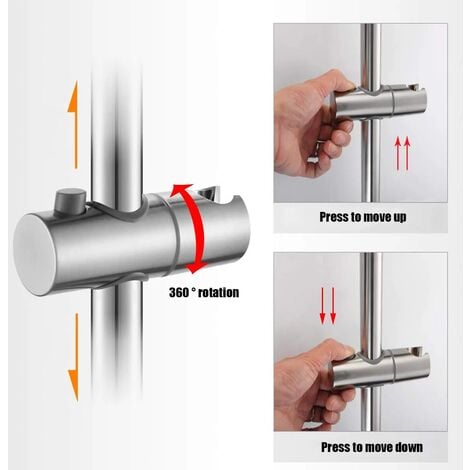 360 ° rotation

Press to move up

Press to move down