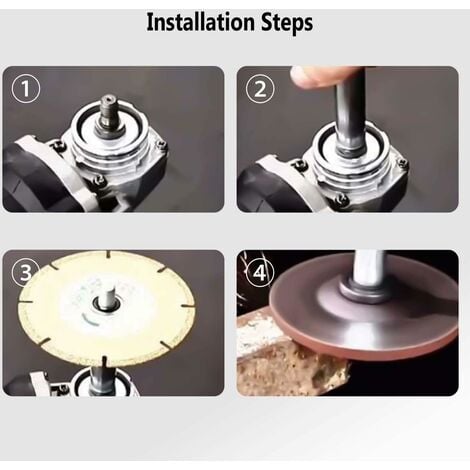 Installation Steps

1

2

3

4