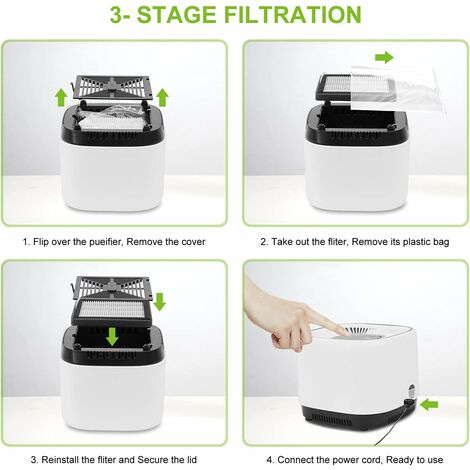 3- STAGE FILTRATION

1. Flip over the pueifier, Remove the cover

2. Take out the fliter, Remove its plastic bag

3. Reinstall the fliter and Secure the lid

4. Connect the power cord, Ready to use