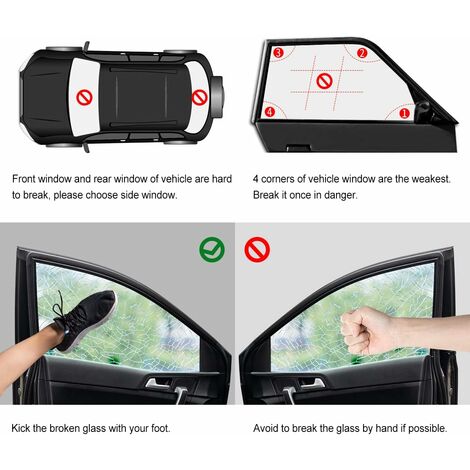 3
2
4
1

Front window and rear window of vehicle are hard to break, please choose side window.

4 corners of vehicle window are the weakest. Break it once in danger.

Kick the broken glass with your foot.

Avoid to break the glass by hand if possible.