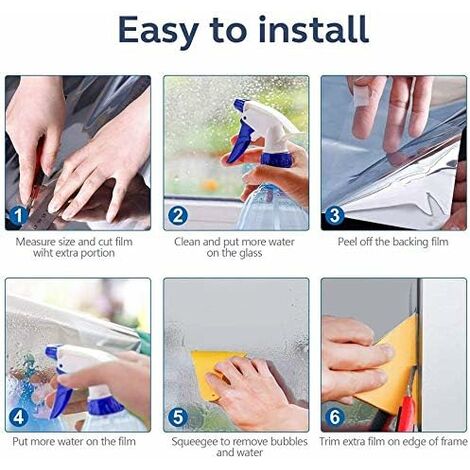 Easy to install

1
Measure size and cut film wiht extra portion

2
Clean and put more water on the glass

3
Peel off the backing film

4
Put more water on the film

5
Squeegee to remove bubbles and water

6
Trim extra film on edge of frame