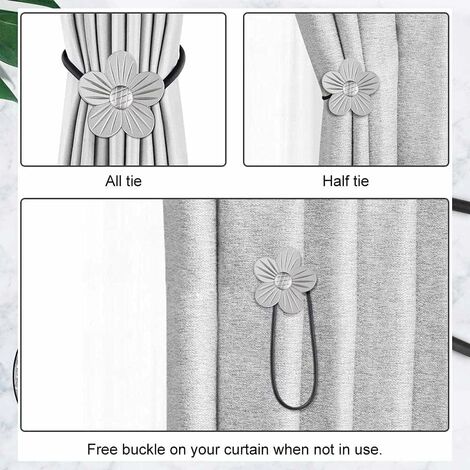 All tie

Half tie

Free buckle on your curtain when not in use.