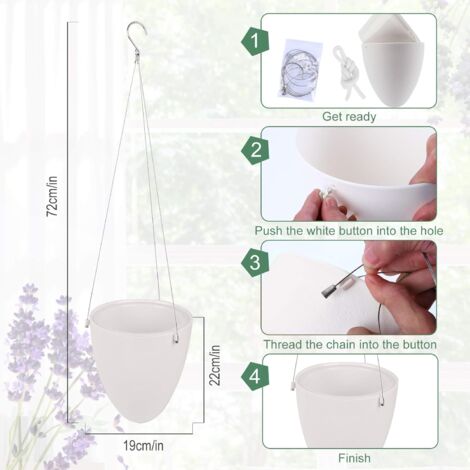 72cm/in

22cm/in

19cm/in

1
Get ready

2
Push the white button into the hole

3
Thread the chain into the button

4
Finish