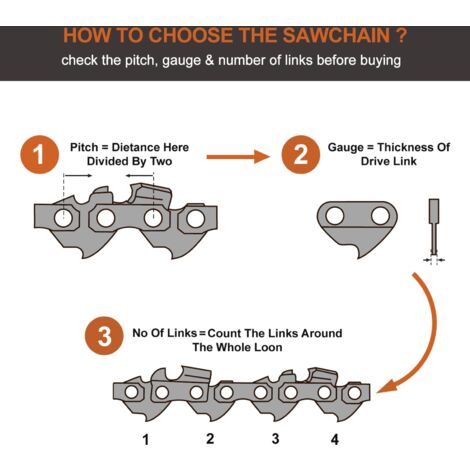 HOW TO CHOOSE THE SAWCHAIN ?
check the pitch, gauge & number of links before buying

1 Pitch = Dietance Here Divided By Two

2 Gauge = Thickness Of Drive Link

3 No Of Links = Count The Links Around The Whole Loon

1 2 3 4