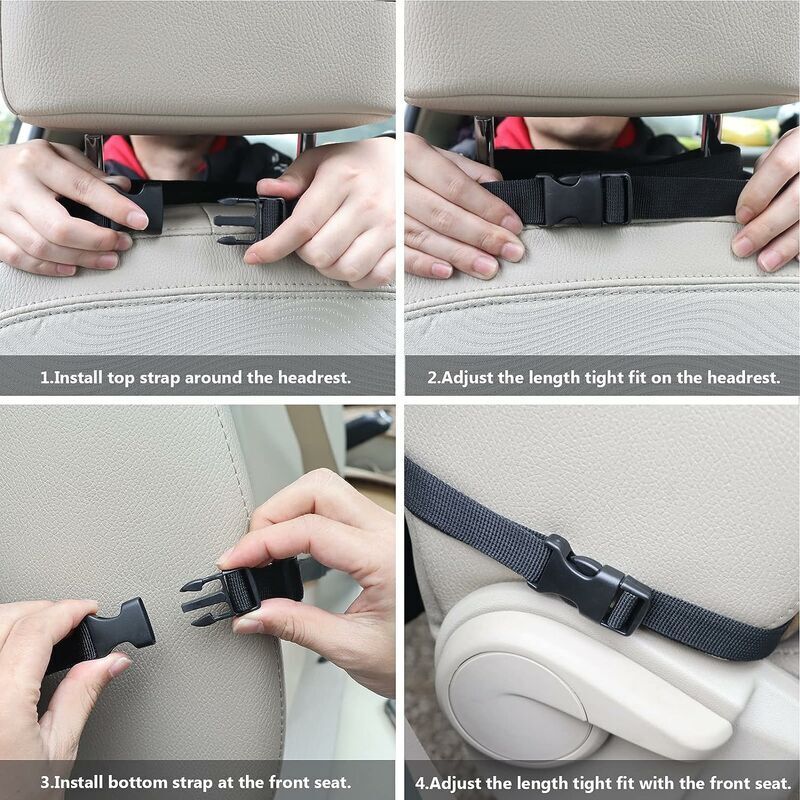 1.Install top strap around the headrest.

2.Adjust the length tight fit on the headrest.

3.Install bottom strap at the front seat.

4.Adjust the length tight fit with the front seat.