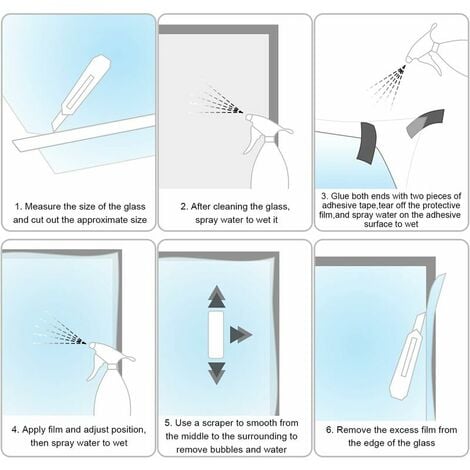 1. Measure the size of the glass and cut out the approximate size

2. After cleaning the glass, spray water to wet it

3. Glue both ends with two pieces of adhesive tape,tear off the protective film,and spray water on the adhesive surface to wet

4. Apply film and adjust position, then spray water to wet

5. Use a scraper to smooth from the middle to the surrounding to remove bubbles and water

6. Remove the excess film from the edge of the glass