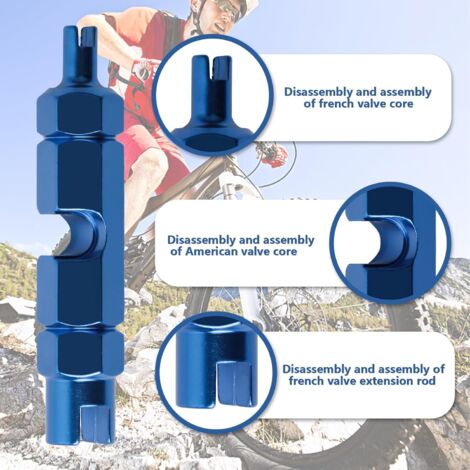 Disassembly and assembly of french valve core

Disassembly and assembly of American valve core

Disassembly and assembly of french valve extension rod