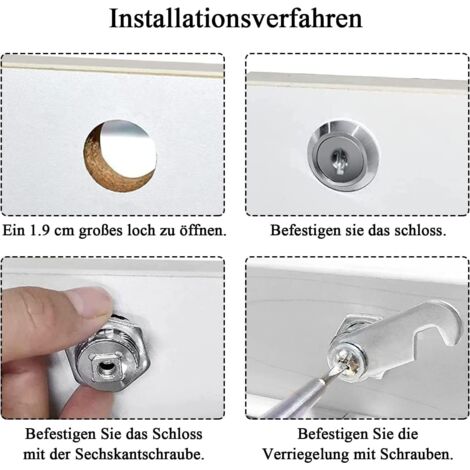 Installationsverfahren

Ein 1.9 cm großes loch zu öffnen.

Befestigen sie das schloss.

Befestigen Sie das Schloss mit der Sechskantschraube.

Befestigen Sie die Verriegelung mit Schrauben.