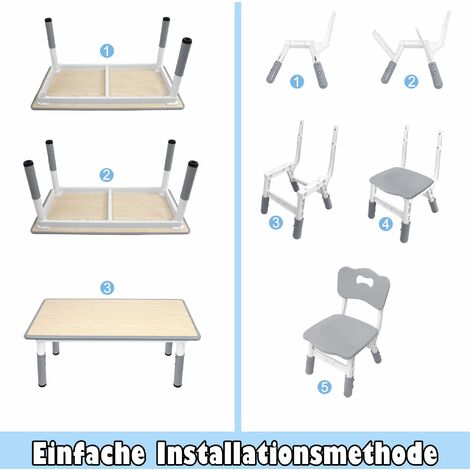 1

2

3

1

2

3

4

5

Einfache Installationsmethode