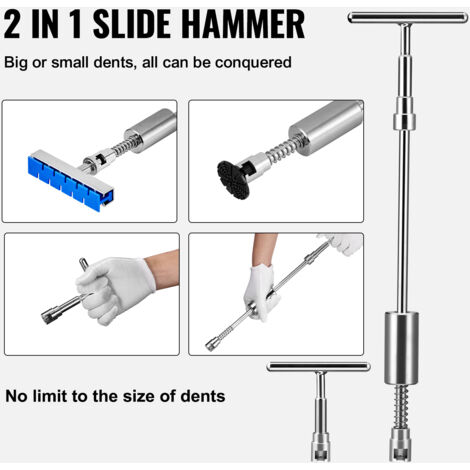 2 IN 1 SLIDE HAMMER

Big or small dents, all can be conquered

No limit to the size of dents