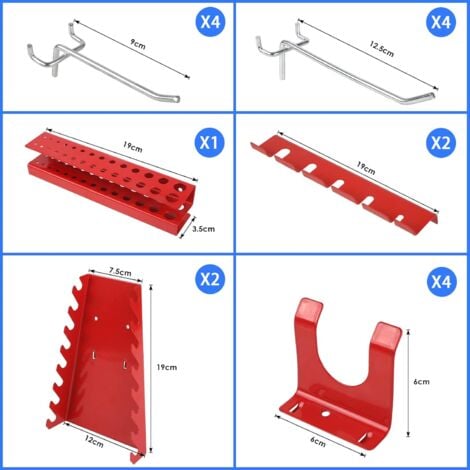 X4
9cm

X4
12.5cm

X1
19cm
3.5cm

X2
19cm

X2
7.5cm
19cm
12cm

X4
6cm
6cm