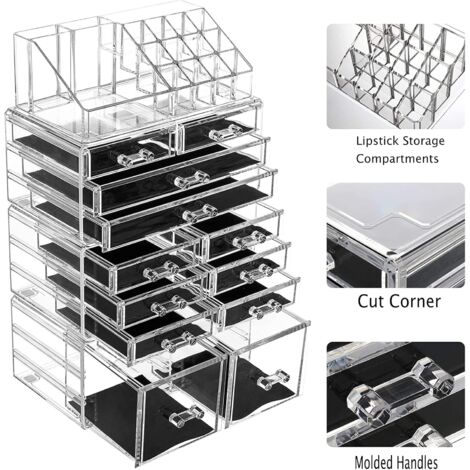 Lipstick Storage Compartments

Cut Corner

Molded Handles