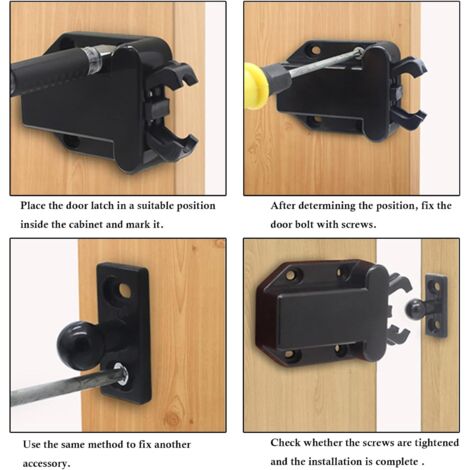 Place the door latch in a suitable position inside the cabinet and mark it.

After determining the position, fix the door bolt with screws.

Use the same method to fix another accessory.

Check whether the screws are tightened and the installation is complete .