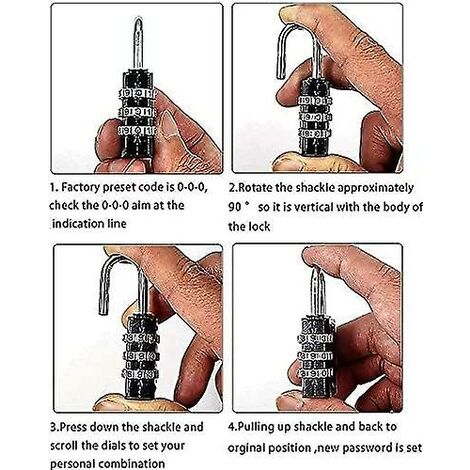 1. Factory preset code is 0-0-0, check the 0-0-0 aim at the indication line

2.Rotate the shackle approximately 90 ° so it is vertical with the body of the lock

3.Press down the shackle and scroll the dials to set your personal combination

4.Pulling up shackle and back to orginal position ,new password is set