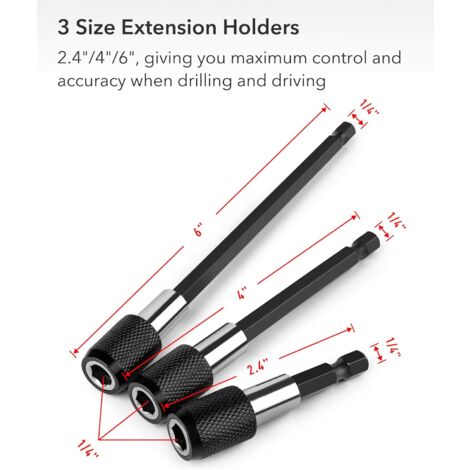 3 Size Extension Holders

2.4"/4"/6", giving you maximum control and accuracy when drilling and driving

1/4"

6"

1/4"

4"

1/4"

2.4"

1/4"