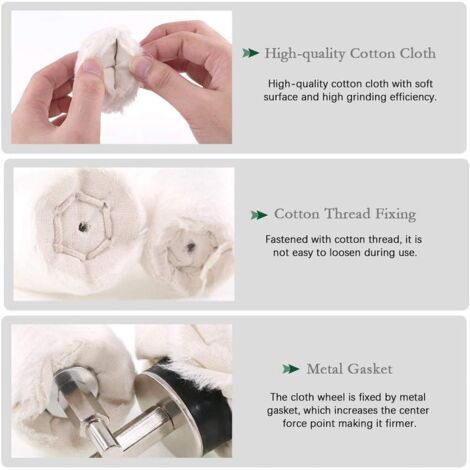 High-quality Cotton Cloth

High-quality cotton cloth with soft surface and high grinding efficiency.

Cotton Thread Fixing

Fastened with cotton thread, it is not easy to loosen during use.

Metal Gasket

The cloth wheel is fixed by metal gasket, which increases the center force point making it firmer.