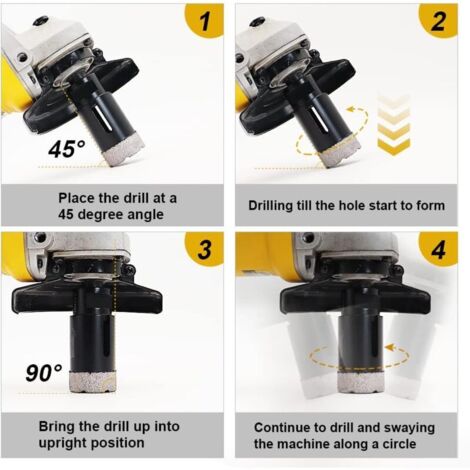 1

45°

Place the drill at a 45 degree angle

2

Drilling till the hole start to form

3

90°

Bring the drill up into upright position

4

Continue to drill and swaying the machine along a circle