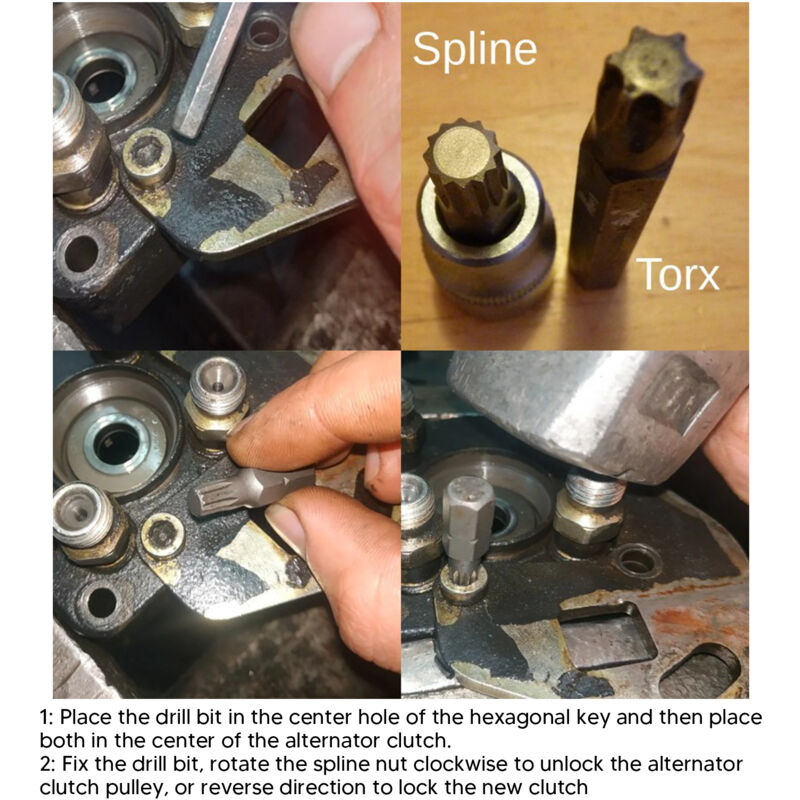 Spline

Torx

1: Place the drill bit in the center hole of the hexagonal key and then place both in the center of the alternator clutch.
2: Fix the drill bit, rotate the spline nut clockwise to unlock the alternator clutch pulley, or reverse direction to lock the new clutch