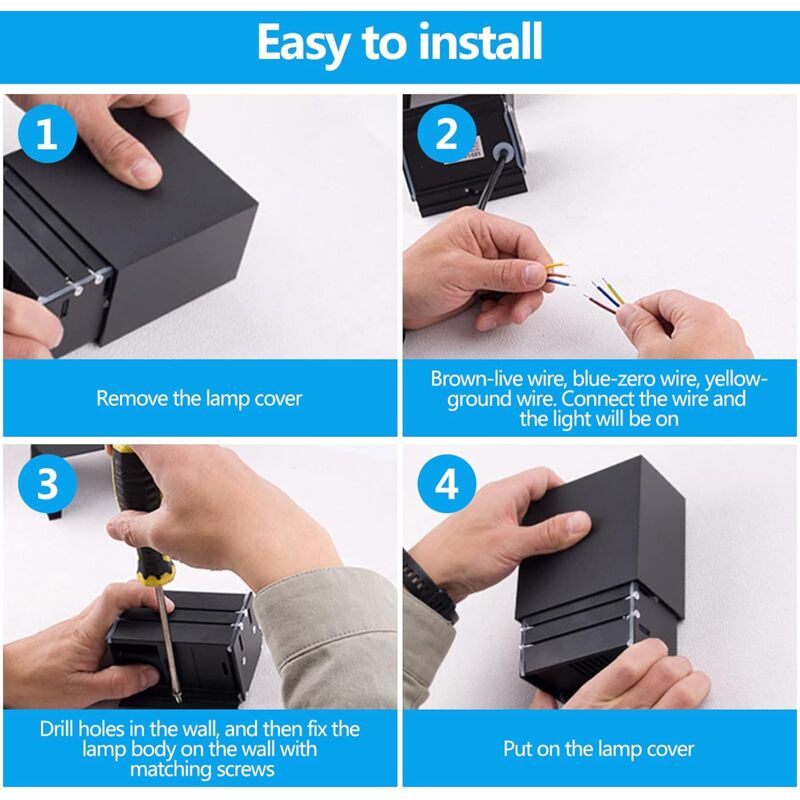 Easy to install

1

Remove the lamp cover

2

Brown-live wire, blue-zero wire, yellow-ground wire. Connect the wire and the light will be on

3

Drill holes in the wall, and then fix the lamp body on the wall with matching screws

4

Put on the lamp cover