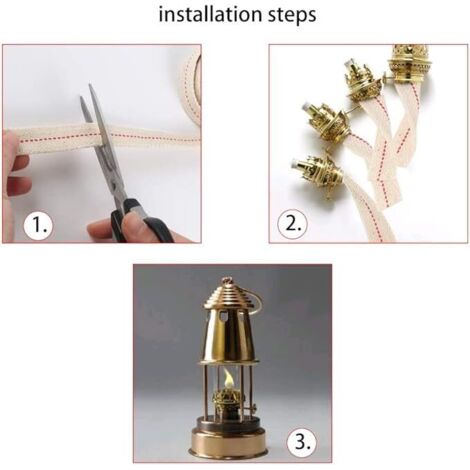 installation steps

1.

2.

3.