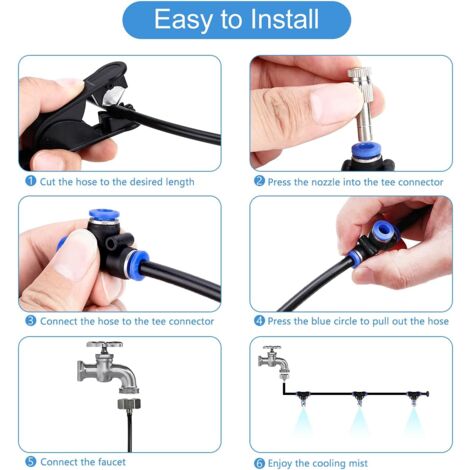 Easy to Install

1 Cut the hose to the desired length

2 Press the nozzle into the tee connector

3 Connect the hose to the tee connector

4 Press the blue circle to pull out the hose

5 Connect the faucet

6 Enjoy the cooling mist