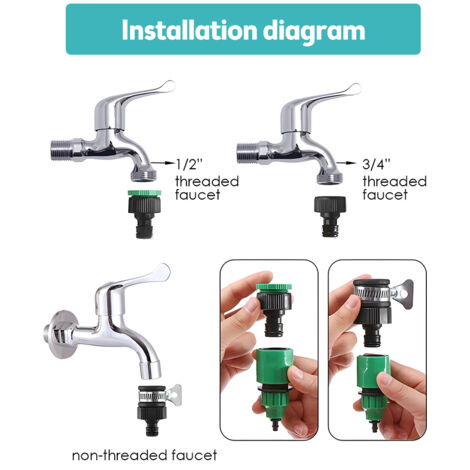 Installation diagram

1/2'' threaded faucet

3/4'' threaded faucet

non-threaded faucet