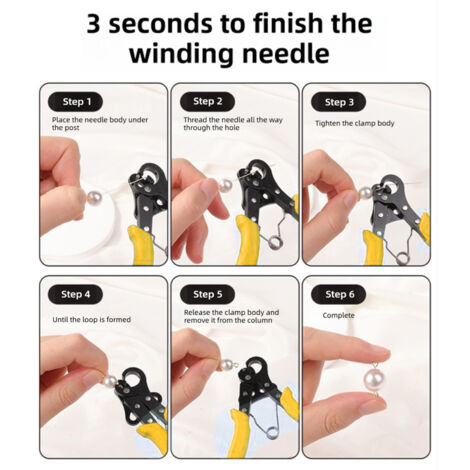 3 seconds to finish the winding needle

Step 1

Place the needle body under the post

Step 2

Thread the needle all the way through the hole

Step 3

Tighten the clamp body

Step 4

Until the loop is formed

Step 5

Release the clamp body and remove it from the column

Step 6

Complete