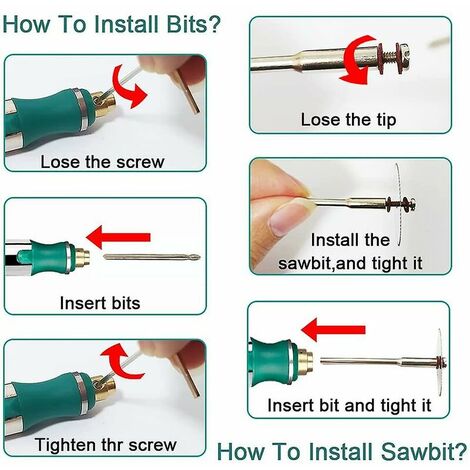 How To Install Bits?

Lose the screw

Insert bits

Tighten thr screw

Lose the tip

Install the sawbit,and tight it

Insert bit and tight it

How To Install Sawbit?