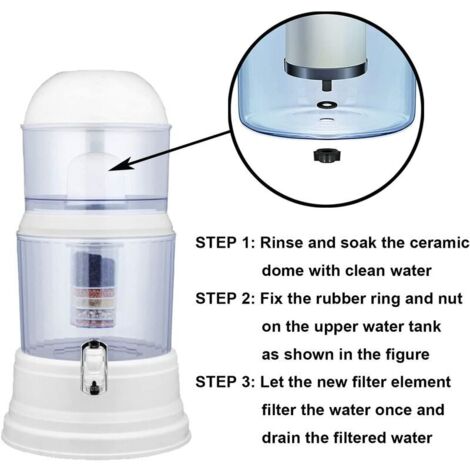 STEP 1: Rinse and soak the ceramic dome with clean water

STEP 2: Fix the rubber ring and nut on the upper water tank as shown in the figure

STEP 3: Let the new filter element filter the water once and drain the filtered water