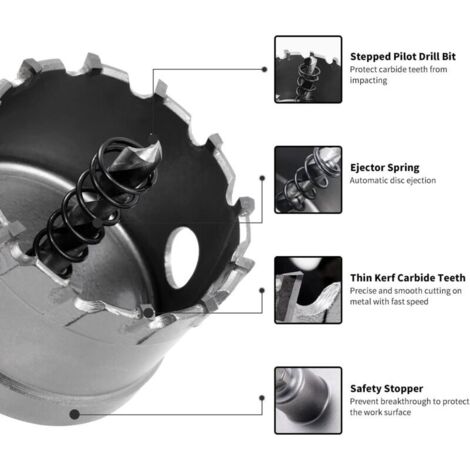 Stepped Pilot Drill Bit
Protect carbide teeth from impacting

Ejector Spring
Automatic disc ejection

Thin Kerf Carbide Teeth
Precise and smooth cutting on metal with fast speed

Safety Stopper
Prevent breakthrough to protect the work surface