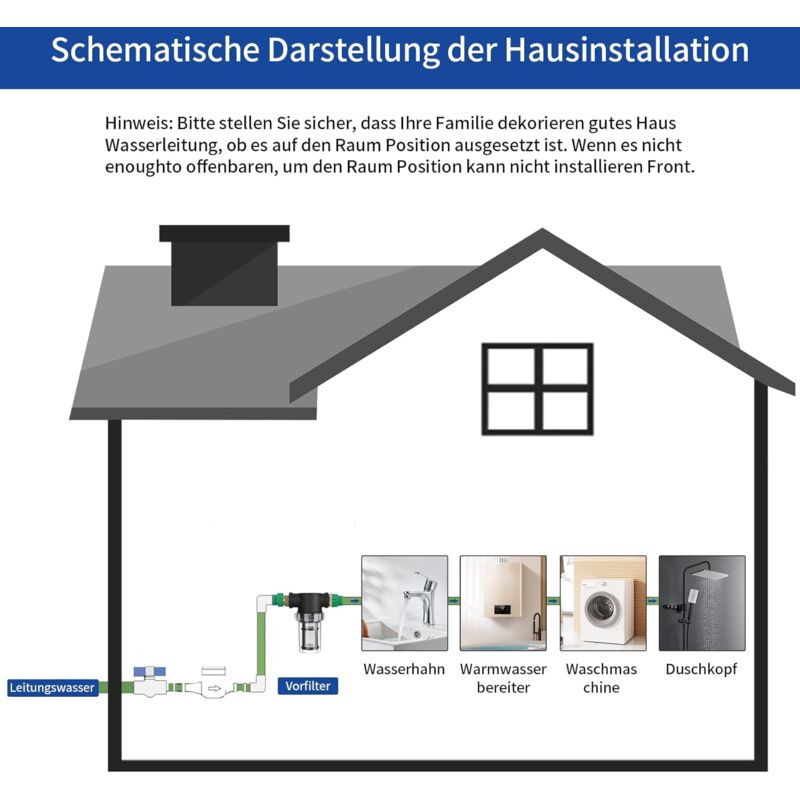 Schematische Darstellung der Hausinstallation

Hinweis: Bitte stellen Sie sicher, dass Ihre Familie dekorieren gutes Haus Wasserleitung, ob es auf den Raum Position ausgesetzt ist. Wenn es nicht enoughto offenbaren, um den Raum Position kann nicht installieren Front.

Leitungswasser

Vorfilter

Wasserhahn

Warmwasser bereiter

Waschmas chine

Duschkopf