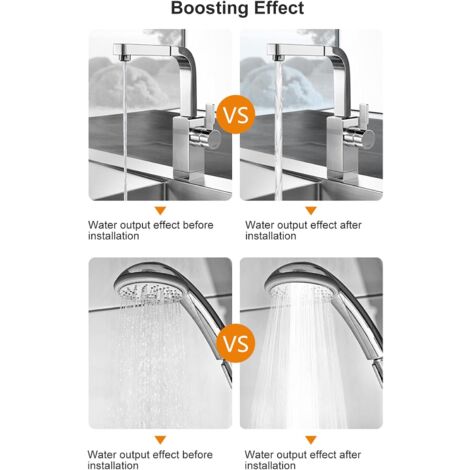 Boosting Effect

VS

Water output effect before installation

Water output effect after installation

VS

Water output effect before installation

Water output effect after installation