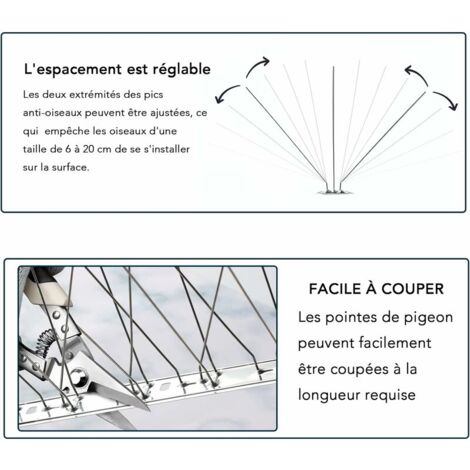 L'espacement est réglable

Les deux extrémités des pics anti-oiseaux peuvent être ajustées, ce qui empêche les oiseaux d'une taille de 6 à 20 cm de se s'installer sur la surface.

FACILE À COUPER

Les pointes de pigeon peuvent facilement être coupées à la longueur requise