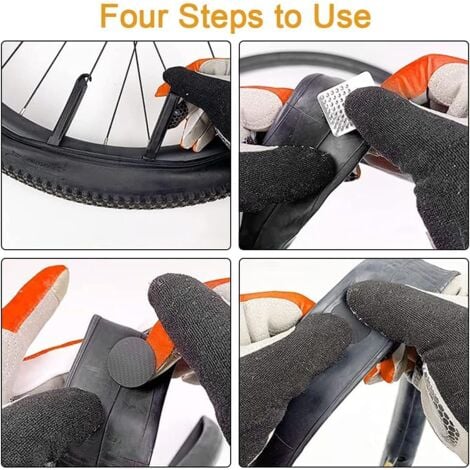 Four Steps to Use