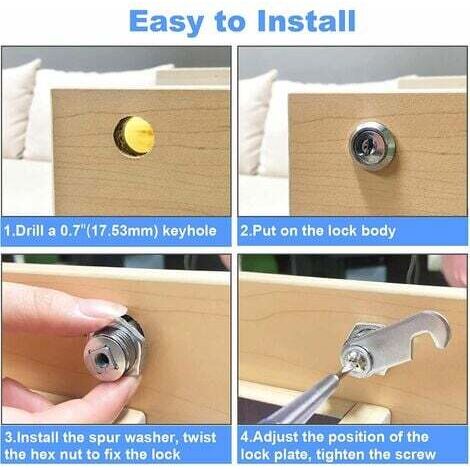 Easy to Install

1.Drill a 0.7"(17.53mm) keyhole

2.Put on the lock body

3.Install the spur washer, twist the hex nut to fix the lock

4.Adjust the position of the lock plate, tighten the screw