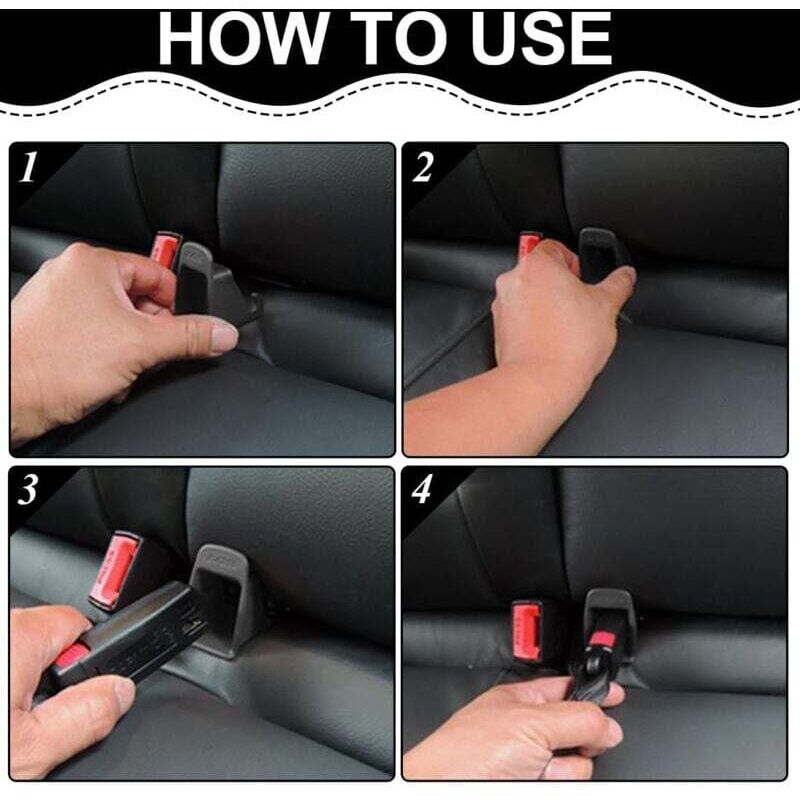 HOW TO USE

1

2

3

4