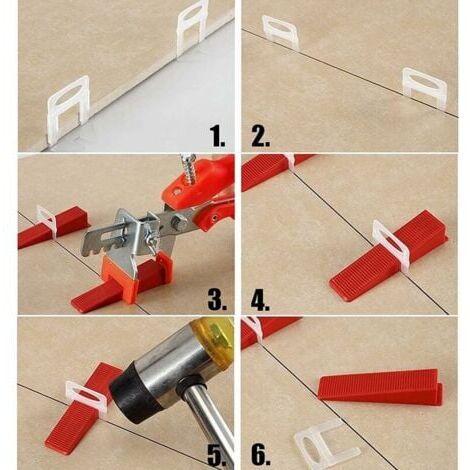 1.
2.
3.
4.
5.
6.