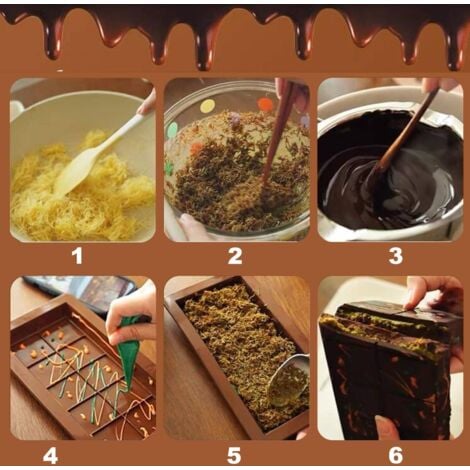 1
2
3
4
5
6