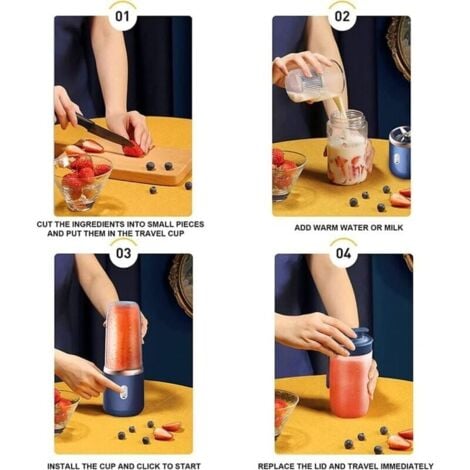 01

CUT THE INGREDIENTS INTO SMALL PIECES AND PUT THEM IN THE TRAVEL CUP

02

ADD WARM WATER OR MILK

03

INSTALL THE CUP AND CLICK TO START

04

REPLACE THE LID AND TRAVEL IMMEDIATELY