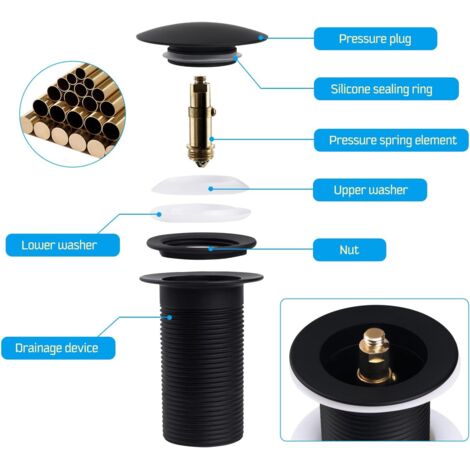 Pressure plug

Silicone sealing ring

Pressure spring element

Upper washer

Lower washer

Nut

Drainage device