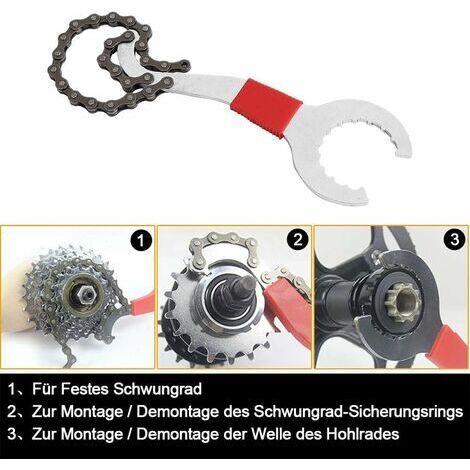 1

2

3

1、Für Festes Schwungrad
2、Zur Montage / Demontage des Schwungrad-Sicherungsrings
3、Zur Montage / Demontage der Welle des Hohlrades