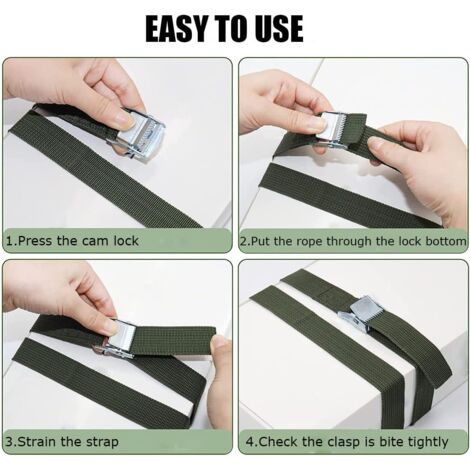 EASY TO USE

1.Press the cam lock

2.Put the rope through the lock bottom

3.Strain the strap

4.Check the clasp is bite tightly