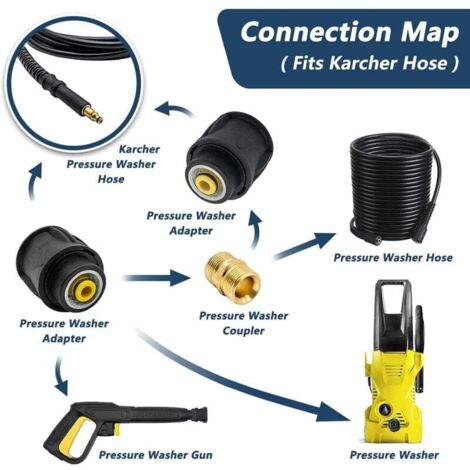 Connection Map
( Fits Karcher Hose )

Karcher Pressure Washer Hose

Pressure Washer Adapter

Pressure Washer Hose

Pressure Washer Adapter

Pressure Washer Coupler

Pressure Washer Gun

Pressure Washer