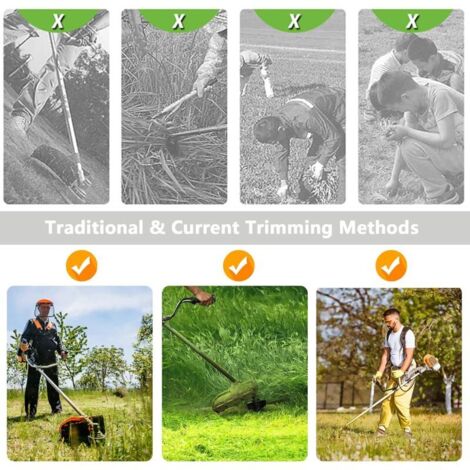 X X X X

Traditional & Current Trimming Methods