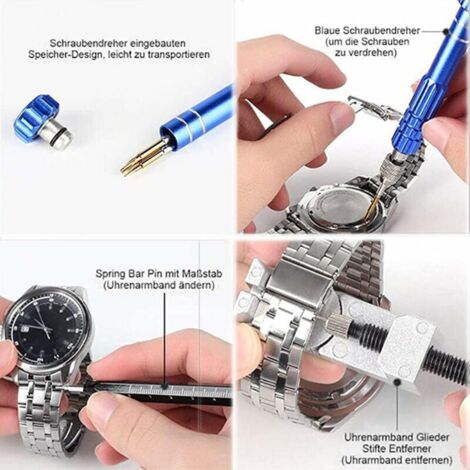 Schraubendreher eingebauten Speicher-Design, leicht zu transportieren

Blaue Schraubendreher (um die Schrauben zu verdrehen)

Spring Bar Pin mit Maßstab (Uhrenarmband ändern)

Uhrenarmband Glieder Stifte Entferner (Uhrarmband entfernen)