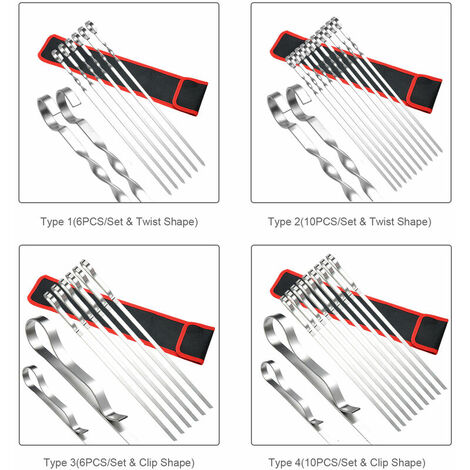 Type 1(6PCS/Set & Twist Shape)

Type 2(10PCS/Set & Twist Shape)

Type 3(6PCS/Set & Clip Shape)

Type 4(10PCS/Set & Clip Shape)