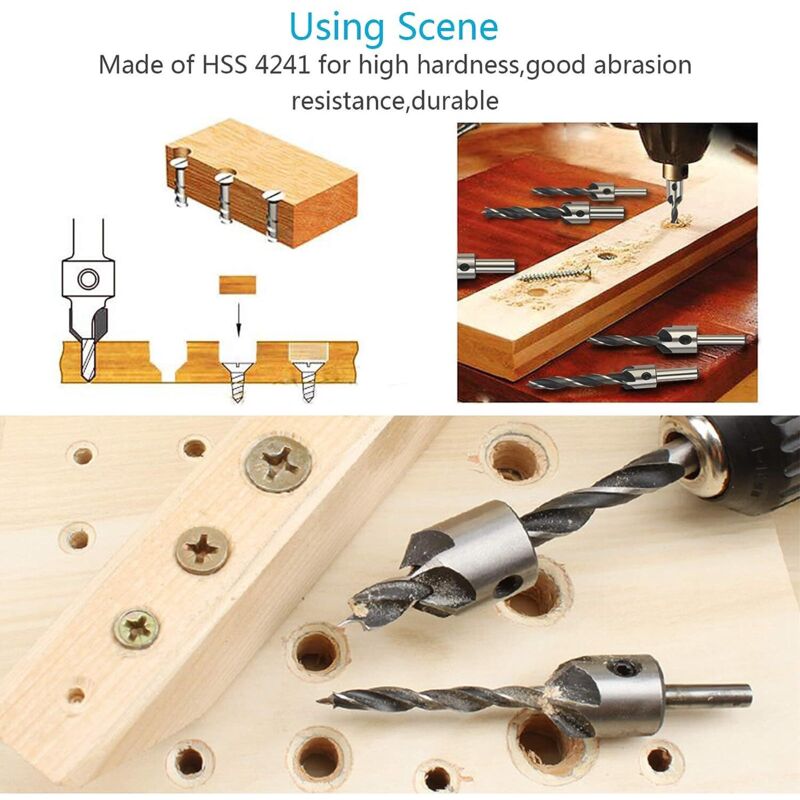 Using Scene
Made of HSS 4241 for high hardness,good abrasion resistance,durable