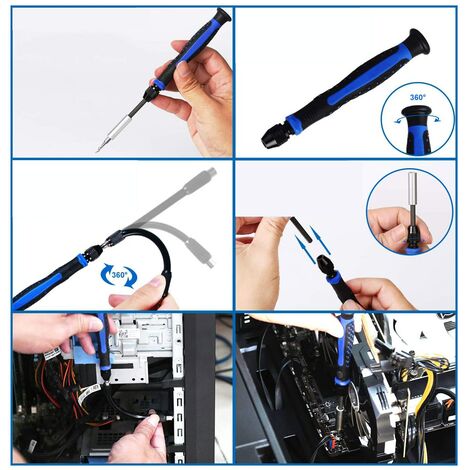 360°

360°